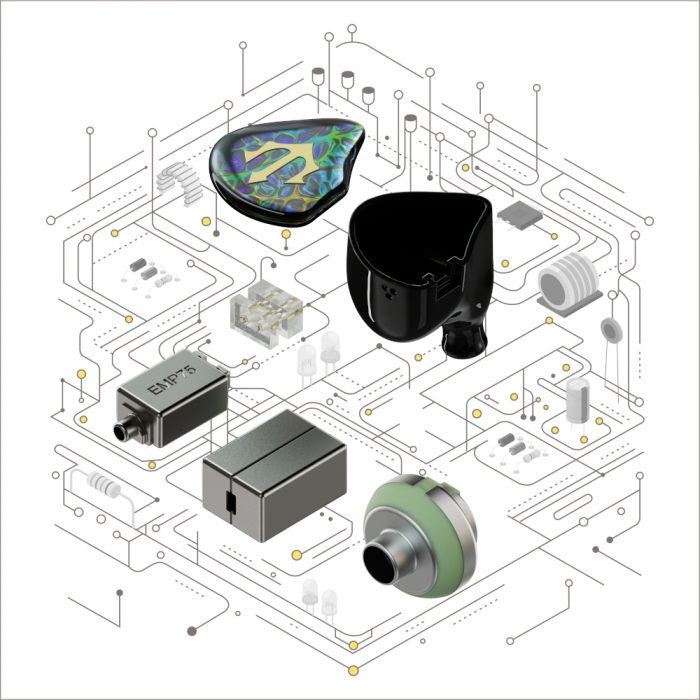 EMP75