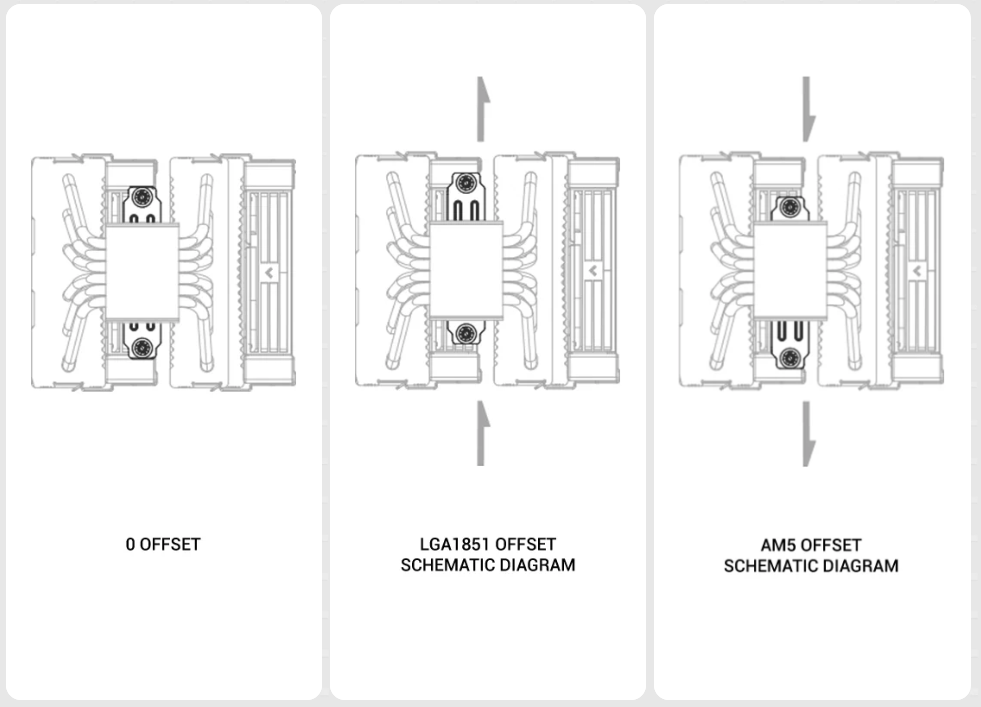 0 OFFSET

LGA1851 OFFSET
SCHEMATIC DIAGRAM

AM5 OFFSET
SCHEMATIC DIAGRAM