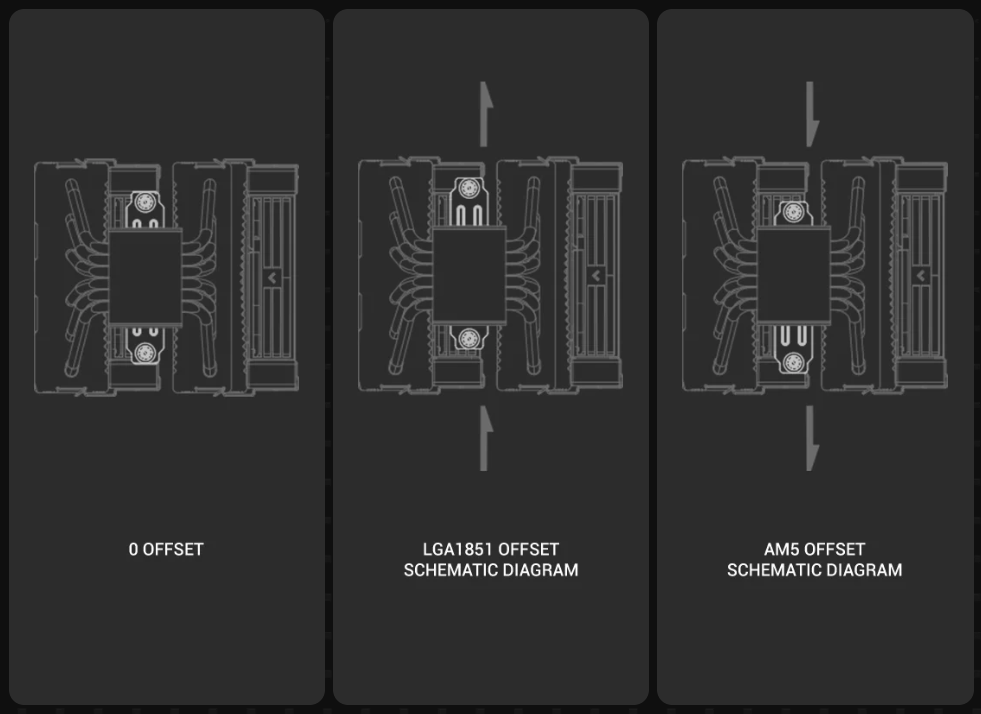 0 OFFSET

LGA1851 OFFSET
SCHEMATIC DIAGRAM

AM5 OFFSET
SCHEMATIC DIAGRAM