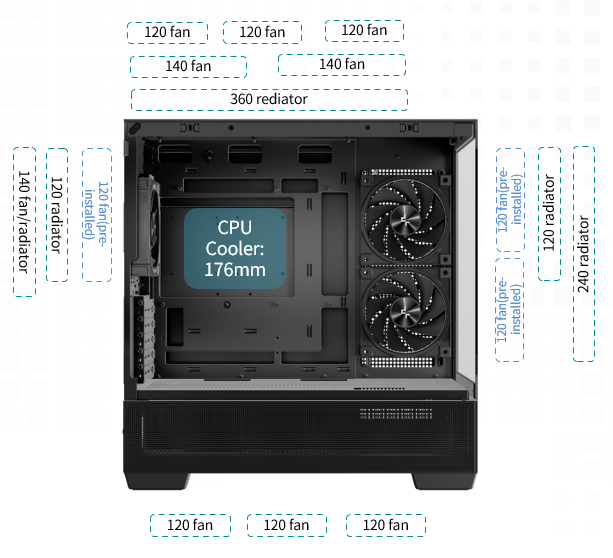 120 fan
120 fan
120 fan
140 fan
140 fan
360 rediator

140 fan/radiator
120 radiator
120 fan(pre-installed)

CPU Cooler: 176mm

120 fan(pre-installed)
120 fan(pre-installed)
120 radiator
240 radiator

120 fan
120 fan
120 fan