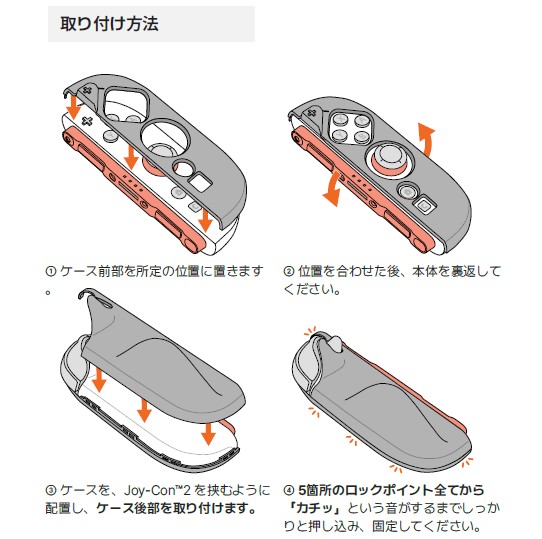 取り付け方法

① ケース前部を所定の位置に置きます。

② 位置を合わせた後、本体を裏返してください。

③ ケースを、Joy-Con™2 を挟むように配置し、ケース後部を取り付けます。

④ 5箇所のロックポイント全てから「カチッ」という音がするまでしっかりと押し込み、固定してください。